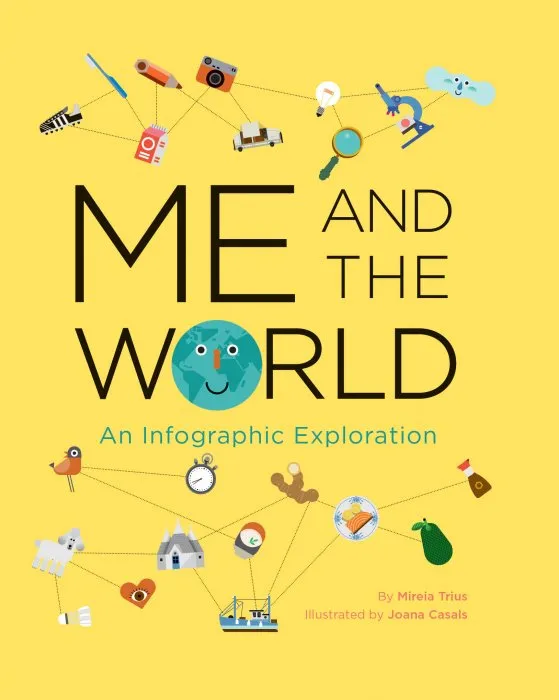 ME AND THE WORLD

An Infographic Exploration

By Mireia Trius
Illustrated by Joana Casals